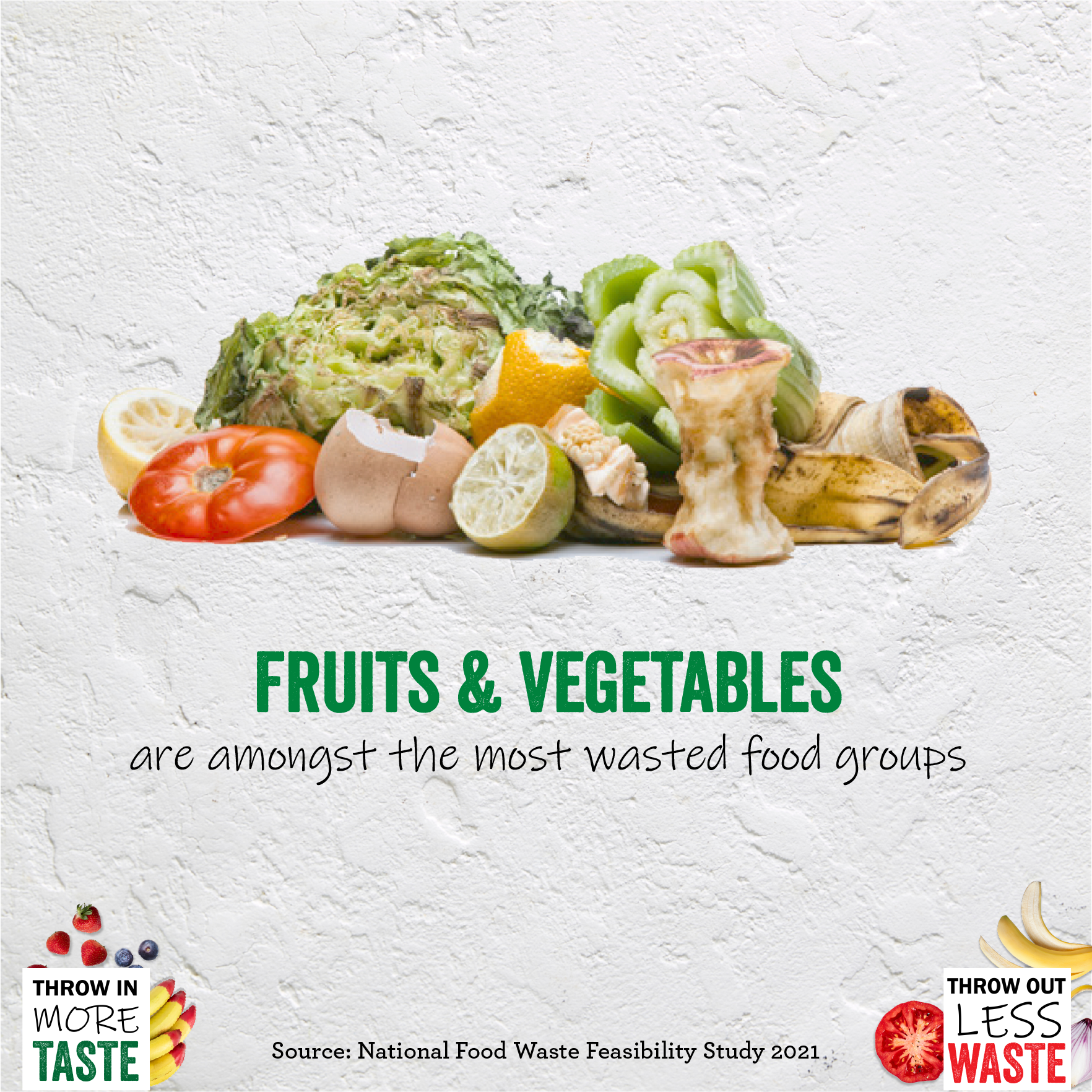 FRUITS & VEGETABLES
are amongst the most wasted food groups

THROW IN
MORE
TASTE

Source: National Food Waste Feasibility Study 2021

THROW OUT
LESS
WASTE