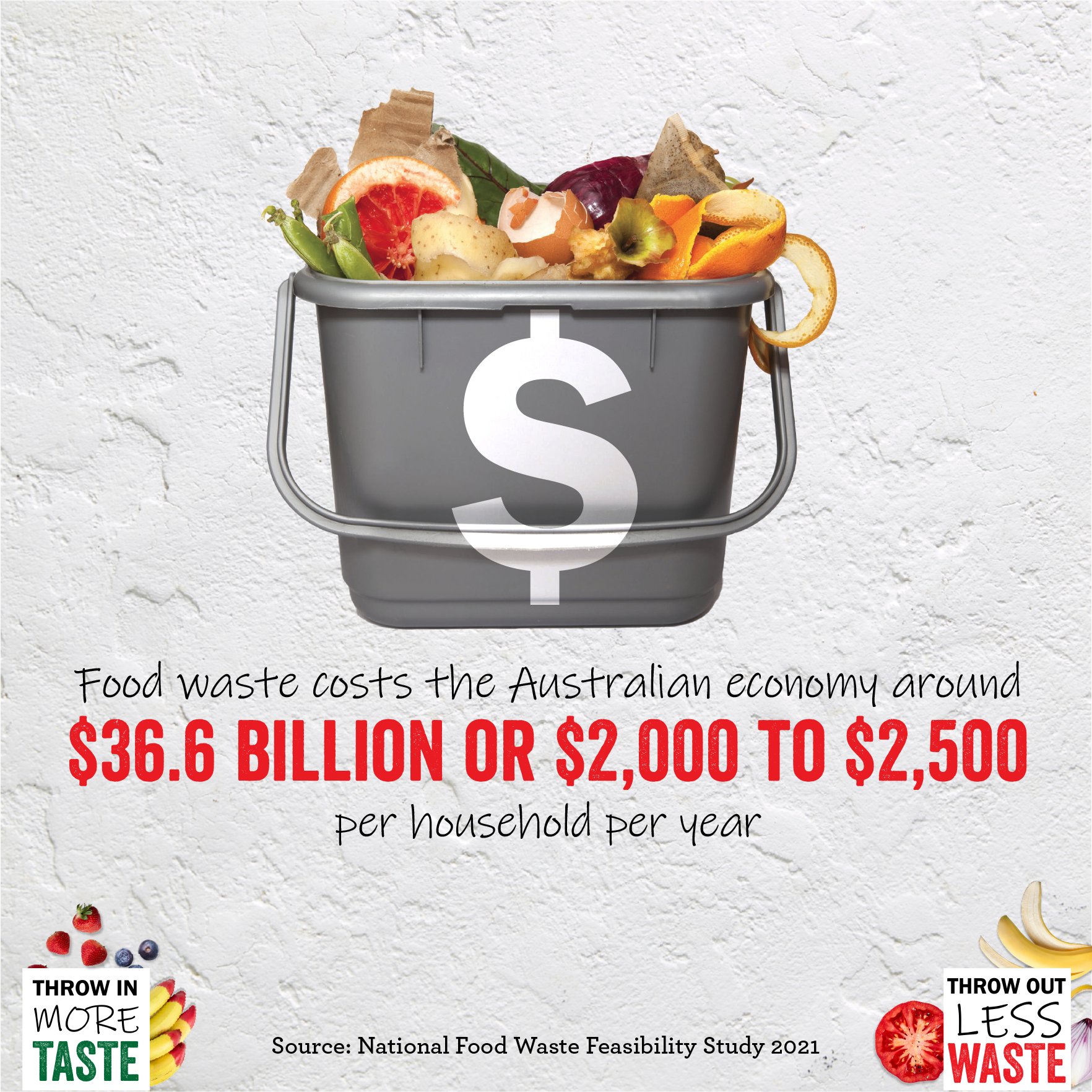 $

Food waste costs the Australian economy around
$36.6 BILLION OR $2,000 TO $2,500
per household per year

THROW IN MORE TASTE

Source: National Food Waste Feasibility Study 2021

THROW OUT LESS WASTE